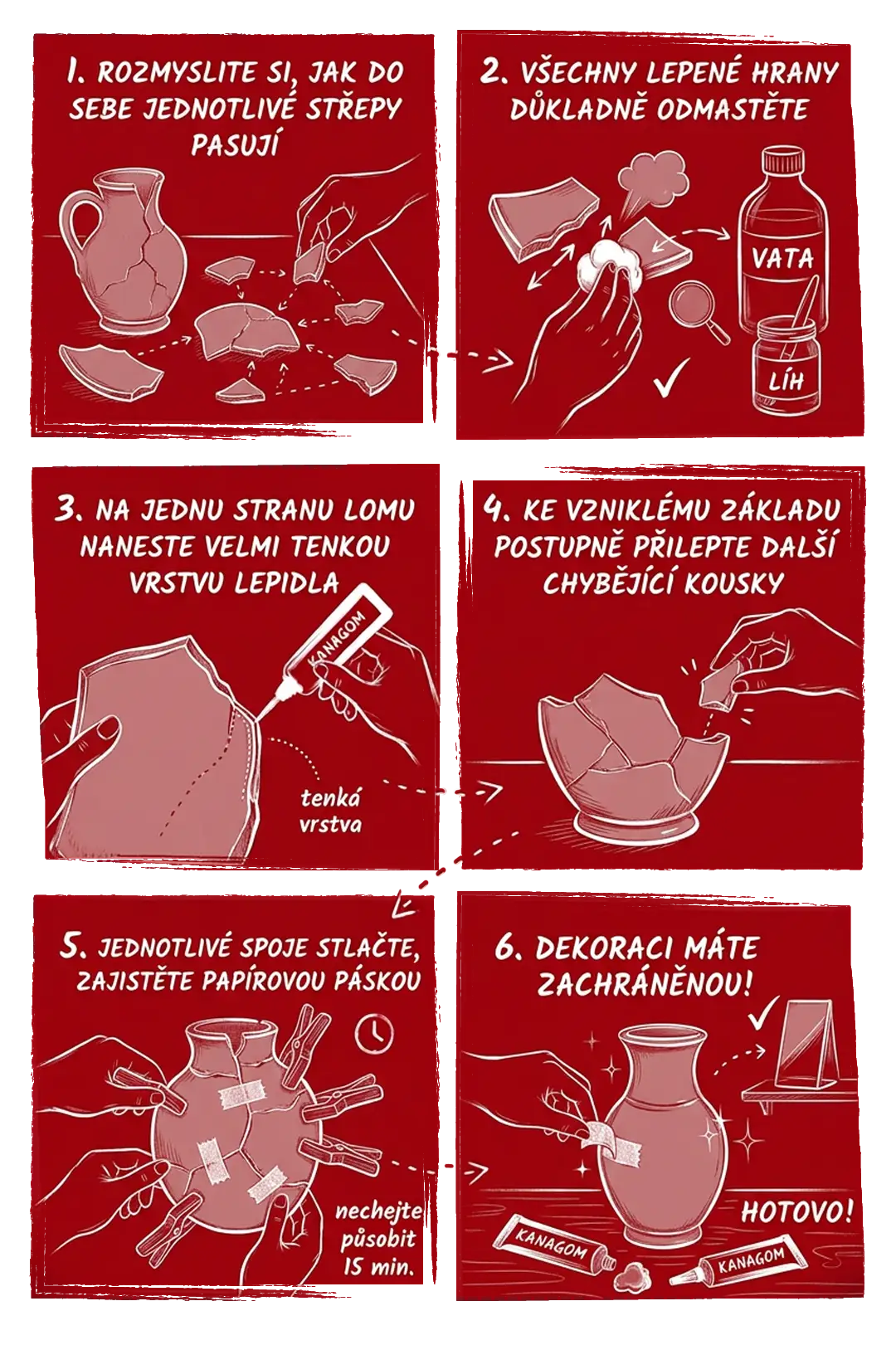 1. ROZMYSLITE SI, JAK DO SEBE JEDNOTLIVÉ STŘEPY PASUJÍ

2. VŠECHNY LEPENÉ HRANY DŮKLADNĚ ODMASTĚTE

VATA

LÍH

3. NA JEDNU STRANU LOMU NANESTE VELMI TENKOU VRSTVU LEPIDLA

KANAGOM

tenká vrstva

4. KE VZNIKLÉMU ZÁKLADU POSTUPNĚ PŘILEPTE DALŠÍ CHYBĚJÍCÍ KOUSKY

5. JEDNOTLIVÉ SPOJE STLAČTE, ZAJISTĚTE PAPÍROVOU PÁSKOU

nechejte působit 15 min.

6. DEKORACI MÁTE ZACHRÁNĚNOU!

HOTOVO!

KANAGOM

KANAGOM